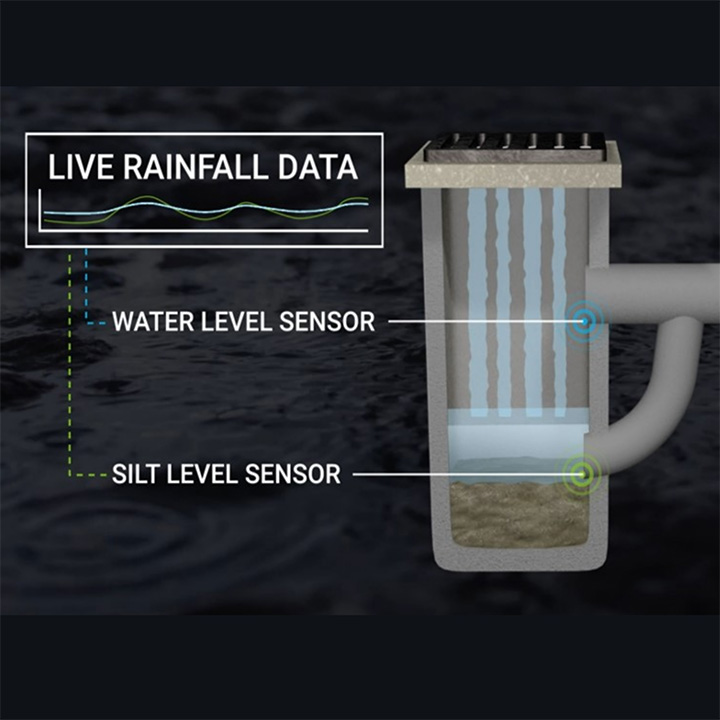 LIVE RAINFALL DATA

WATER LEVEL SENSOR

SILT LEVEL SENSOR